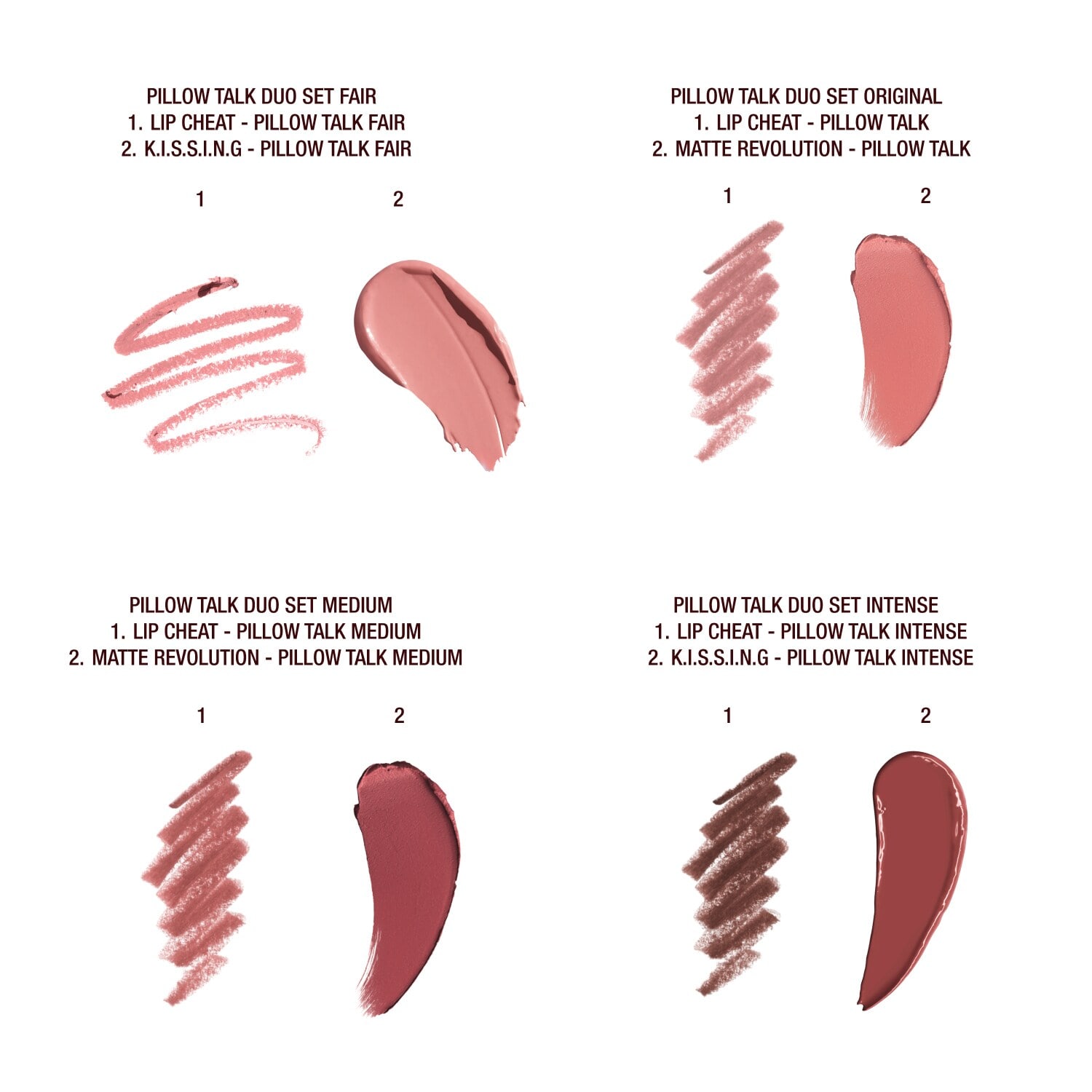 PILLOW TALK DUO SET FAIR
1. LIP CHEAT - PILLOW TALK FAIR
2. K.I.S.S.I.N.G - PILLOW TALK FAIR

1 2

PILLOW TALK DUO SET ORIGINAL
1. LIP CHEAT - PILLOW TALK
2. MATTE REVOLUTION - PILLOW TALK

1 2

PILLOW TALK DUO SET MEDIUM
1. LIP CHEAT - PILLOW TALK MEDIUM
2. MATTE REVOLUTION - PILLOW TALK MEDIUM

1 2

PILLOW TALK DUO SET INTENSE
1. LIP CHEAT - PILLOW TALK INTENSE
2. K.I.S.S.I.N.G - PILLOW TALK INTENSE

1 2