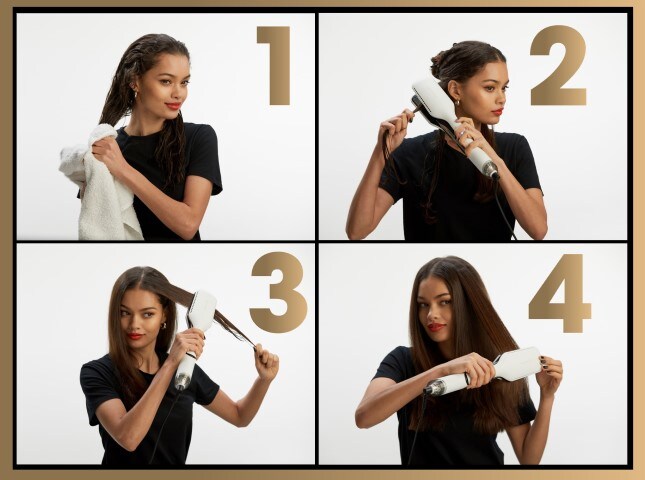 1

2

3

4